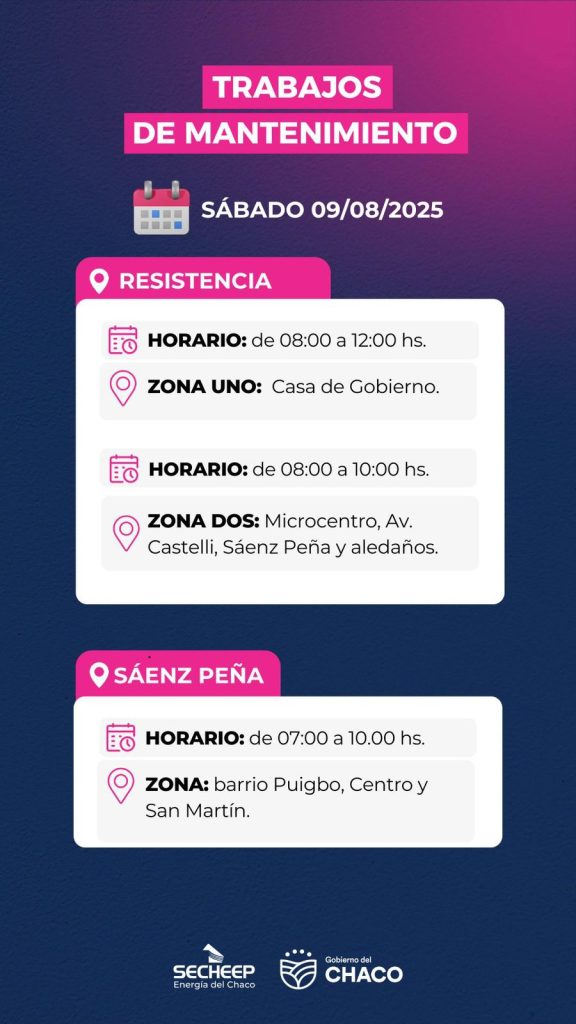 TRABAJOS
DE MANTENIMIENTO

SÁBADO 09/08/2025

RESISTENCIA

HORARIO: de 08:00 a 12:00 hs.

ZONA UNO: Casa de Gobierno.

HORARIO: de 08:00 a 10:00 hs.

ZONA DOS: Microcentro, Av. Castelli, Sáenz Peña y aledaños.

SÁENZ PEÑA

HORARIO: de 07:00 a 10.00 hs.

ZONA: barrio Puigbo, Centro y San Martín.

SECHEEP
Energía del Chaco

Gobierno del
CHACO